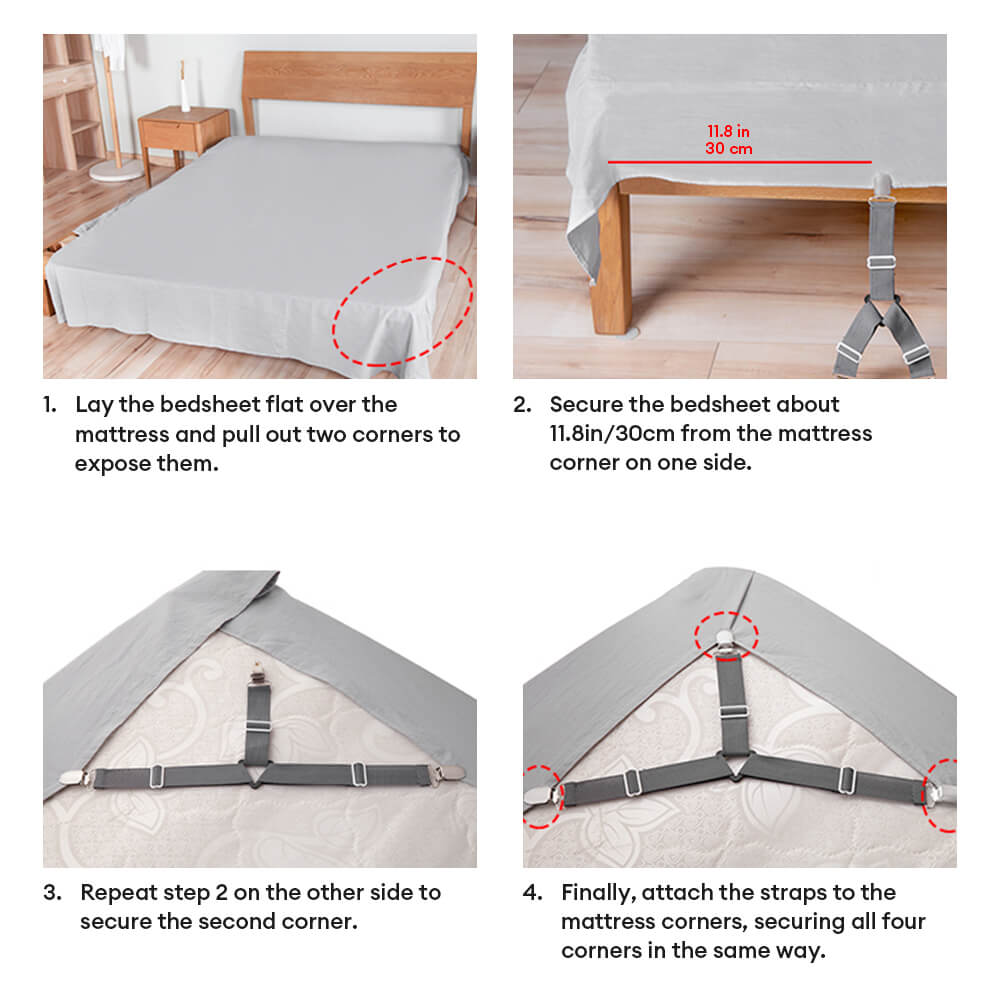 1. Lay the bedsheet flat over the mattress and pull out two corners to expose them.

11.8 in
30 cm

2. Secure the bedsheet about 11.8in/30cm from the mattress corner on one side.

3. Repeat step 2 on the other side to secure the second corner.

4. Finally, attach the straps to the mattress corners, securing all four corners in the same way.